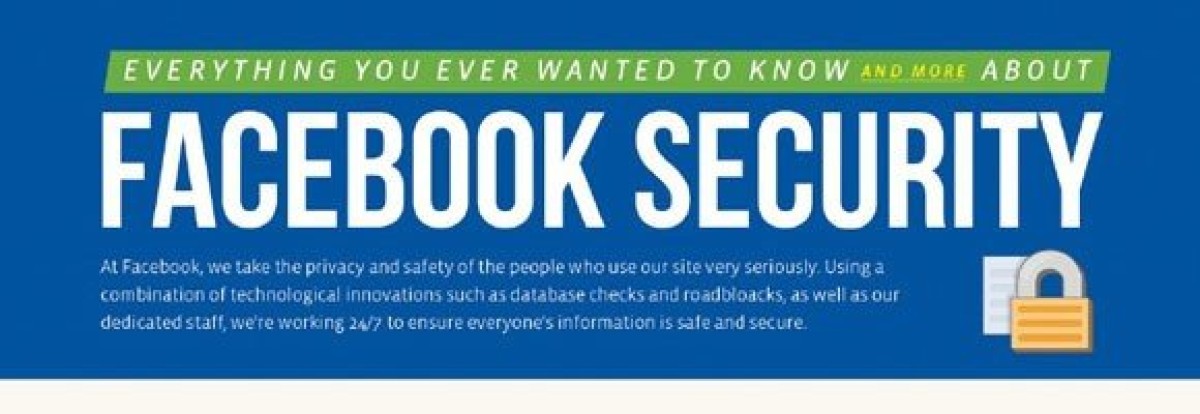 EVERYTHING YOU EVER WANTED TO KNOW AND MORE ABOUT

FACEBOOK SECURITY

At Facebook, we take the privacy and safety of the people who use our site very seriously. Using a combination of technological innovations such as database checks and roadbloacks, as well as our dedicated staff, we're working 24/7 to ensure everyone's information is safe and secure.